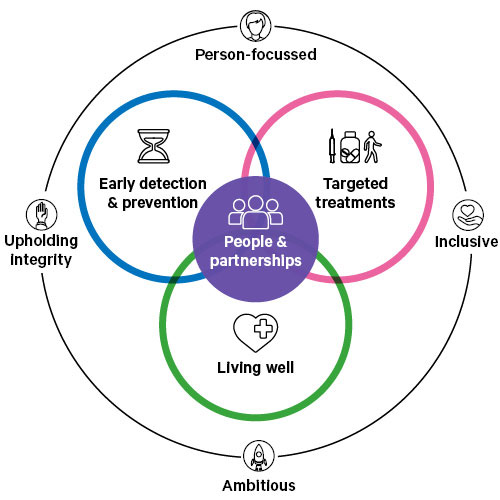 Person-focussed

Early detection & prevention

Targeted treatments

Upholding integrity

People & partnerships

Inclusive

Living well

Ambitious