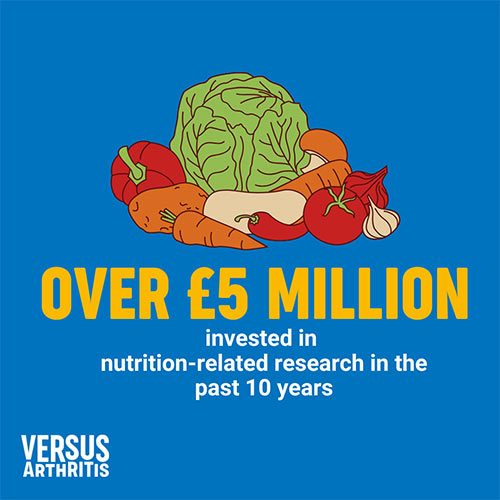 OVER £5 MILLION

invested in nutrition-related research in the past 10 years

VERSUS ARTHRITIS